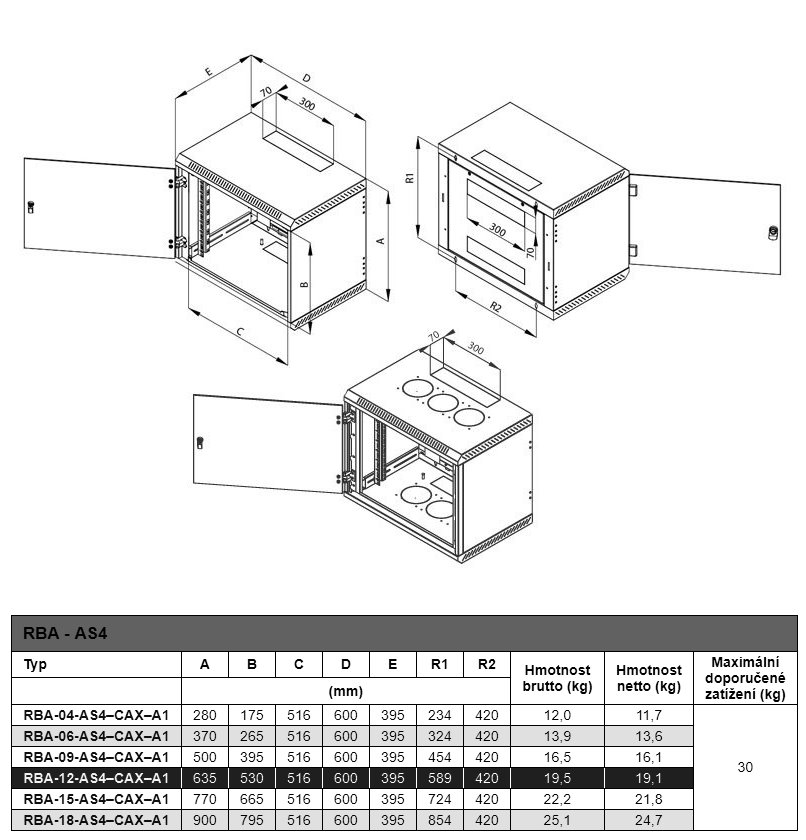 E
D
70
300
A
B
C
R1
300
70
R2
70
300

RBA - AS4

| Typ | A | B | C | D | E | R1 | R2 | Hmotnost brutto (kg) | Hmotnost netto (kg) | Maximální doporučené zatížení (kg) |
|---|---|---|---|---|---|---|---|---|---|---|
| | (mm) | | | | | | | | | |
| RBA-04-AS4–CAX–A1 | 280 | 175 | 516 | 600 | 395 | 234 | 420 | 12,0 | 11,7 | 30 |
| RBA-06-AS4–CAX–A1 | 370 | 265 | 516 | 600 | 395 | 324 | 420 | 13,9 | 13,6 | |
| RBA-09-AS4–CAX–A1 | 500 | 395 | 516 | 600 | 395 | 454 | 420 | 16,5 | 16,1 | |
| RBA-12-AS4–CAX–A1 | 635 | 530 | 516 | 600 | 395 | 589 | 420 | 19,5 | 19,1 | |
| RBA-15-AS4–CAX–A1 | 770 | 665 | 516 | 600 | 395 | 724 | 420 | 22,2 | 21,8 | |
| RBA-18-AS4–CAX–A1 | 900 | 795 | 516 | 600 | 395 | 854 | 420 | 25,1 | 24,7 | |