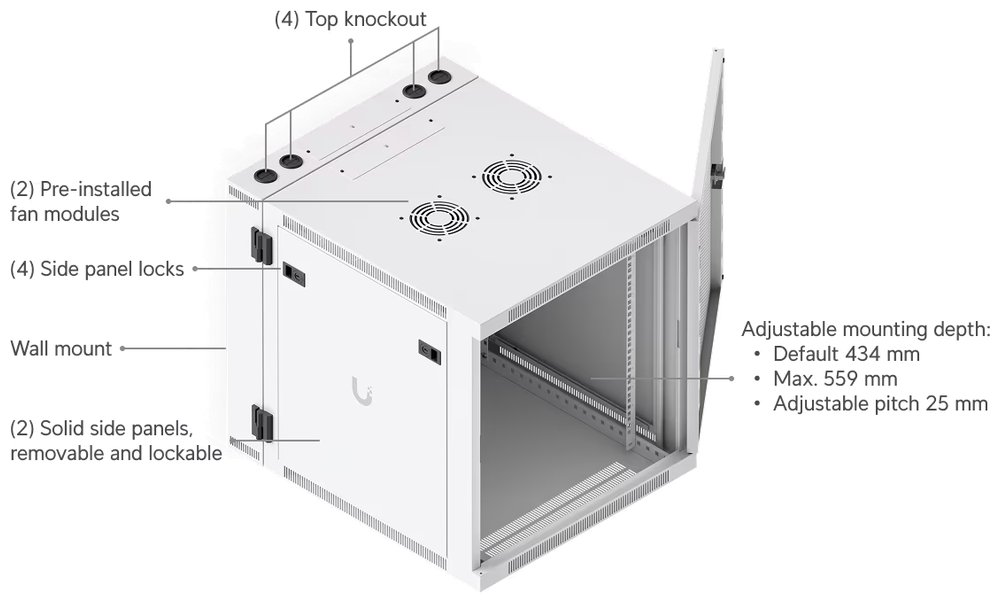 (4) Top knockout

(2) Pre-installed fan modules

(4) Side panel locks

Wall mount

(2) Solid side panels, removable and lockable

Adjustable mounting depth:
• Default 434 mm
• Max. 559 mm
• Adjustable pitch 25 mm