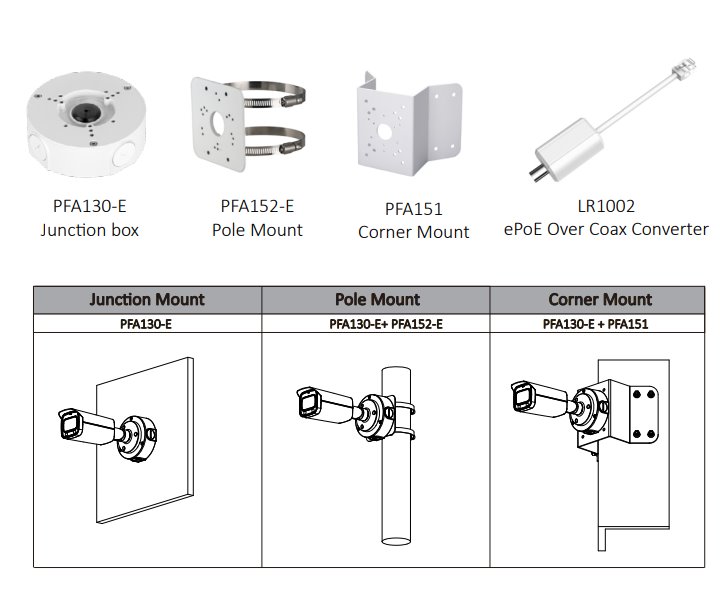 PFA130-E
Junction box

PFA152-E
Pole Mount

PFA151
Corner Mount

LR1002
ePoE Over Coax Converter

| Junction Mount | Pole Mount | Corner Mount |
|---|---|---|
| PFA130-E | PFA130-E+ PFA152-E | PFA130-E + PFA151 |