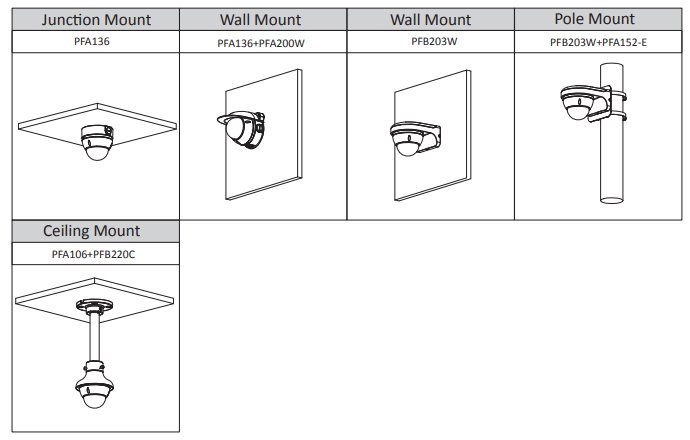 | Junction Mount | Wall Mount | Wall Mount | Pole Mount |
|---|---|---|---|
| PFA136 | PFA136+PFA200W | PFB203W | PFB203W+PFA152-E |

| Ceiling Mount |
|---|
| PFA106+PFB220C |