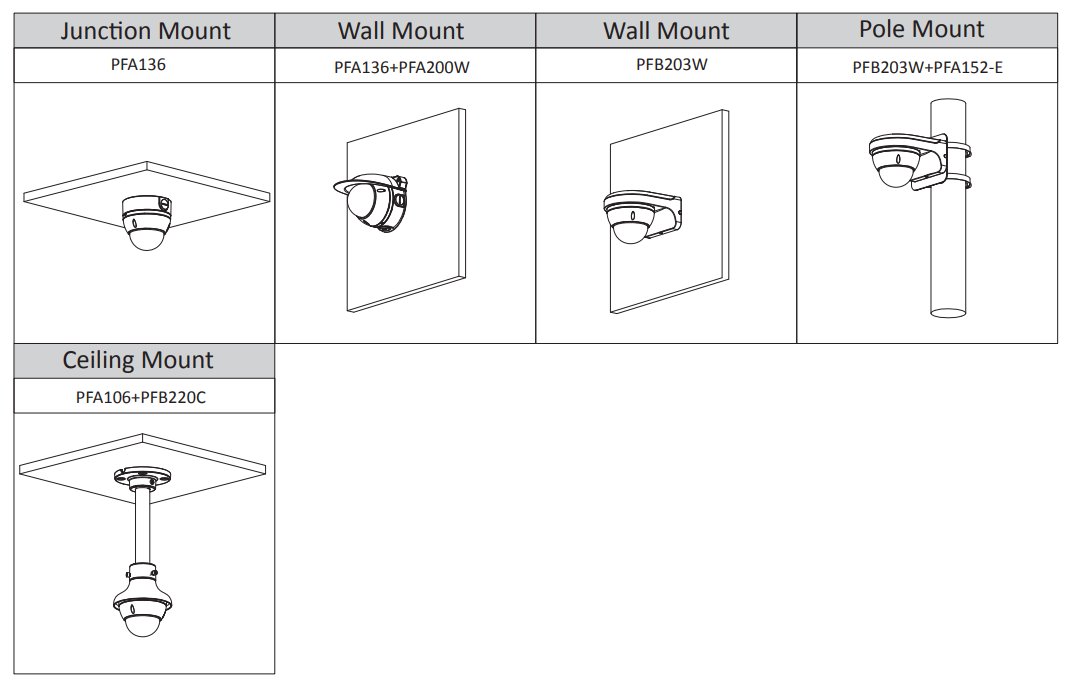 | Junction Mount | Wall Mount | Wall Mount | Pole Mount |
|---|---|---|---|
| PFA136 | PFA136+PFA200W | PFB203W | PFB203W+PFA152-E |

| Ceiling Mount |
|---|
| PFA106+PFB220C |