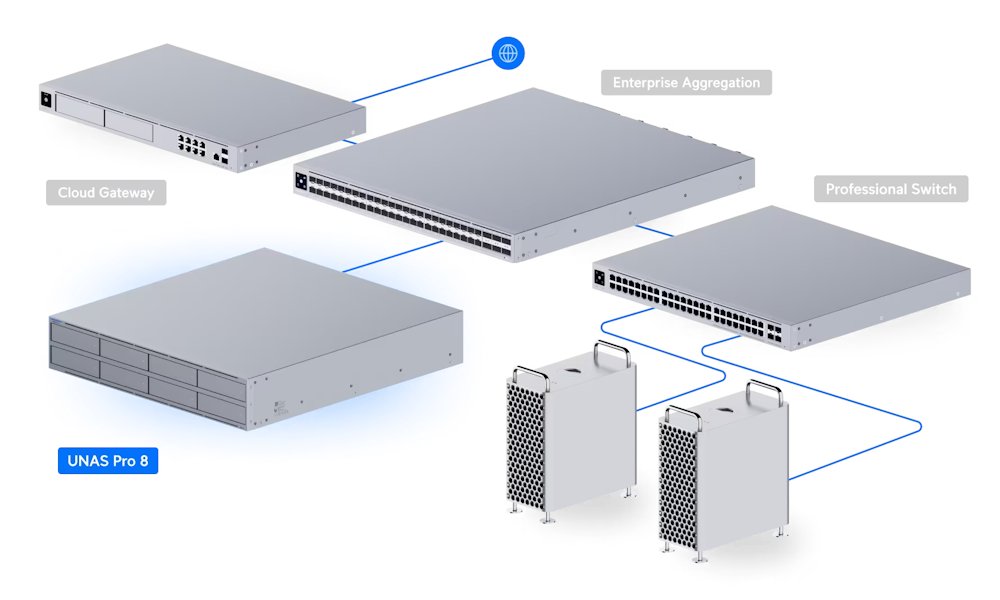 Enterprise Aggregation

Cloud Gateway

Professional Switch

UNAS Pro 8